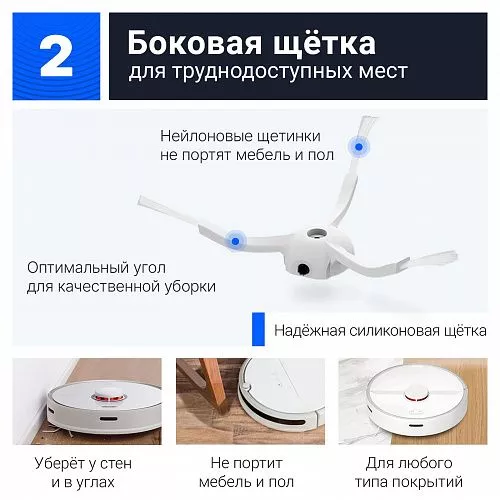 2

Боковая щётка
для труднодоступных мест

Нейлоновые щетинки
не портят мебель и пол

Оптимальный угол
для качественной уборки

Надёжная силиконовая щётка

Уберёт у стен
и в углах

Не портит
мебель и пол

Для любого
типа покрытий